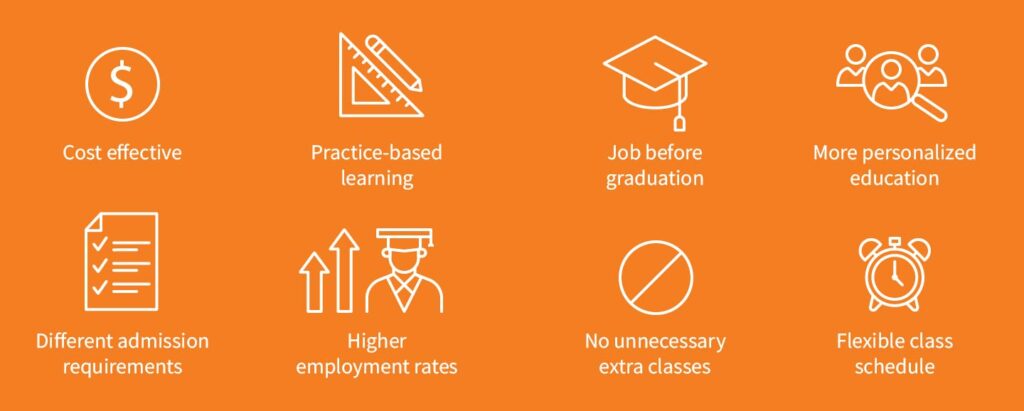 $

Cost effective

Practice-based learning

Job before graduation

More personalized education

Different admission requirements

Higher employment rates

No unnecessary extra classes

Flexible class schedule